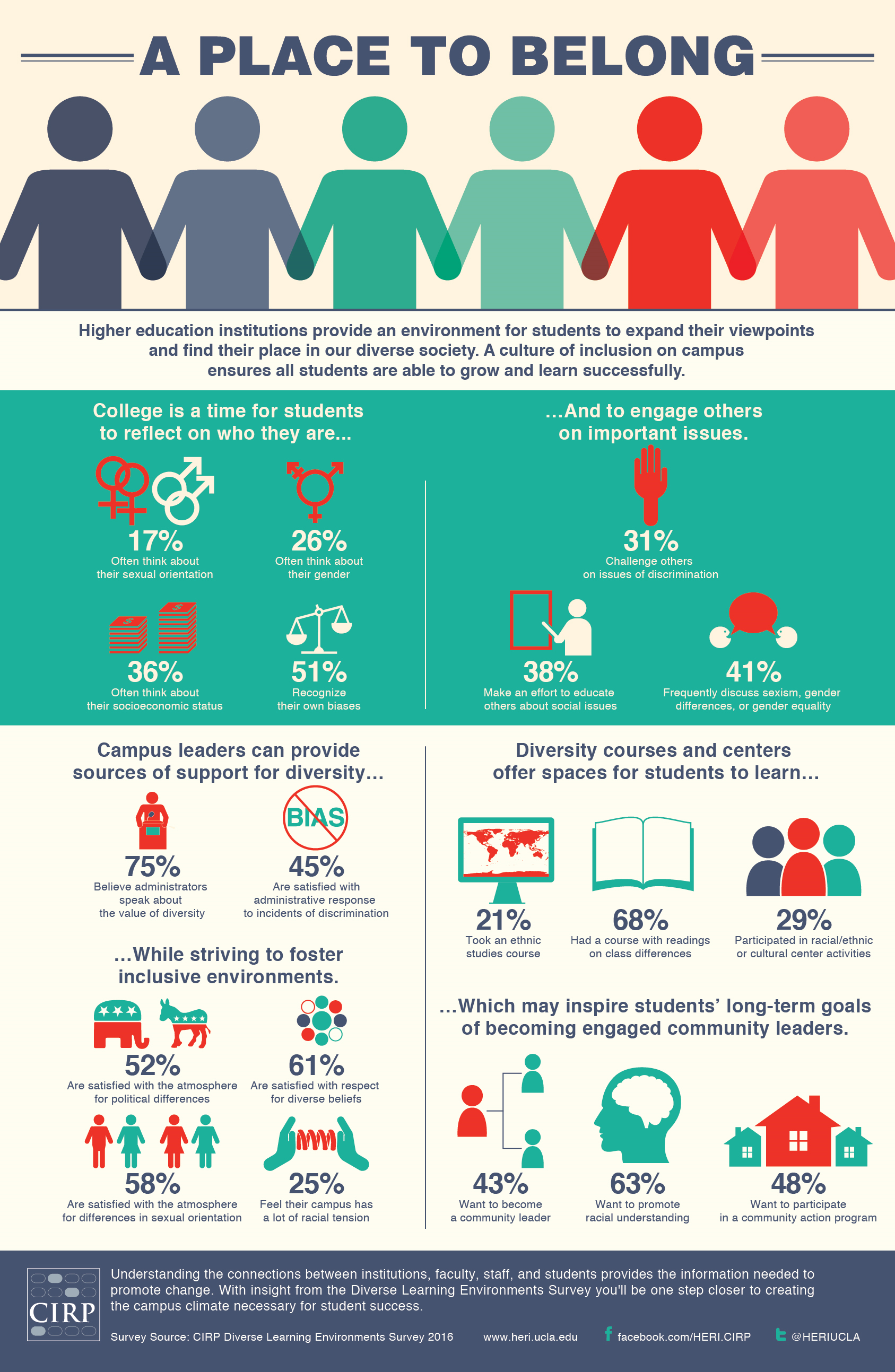 A PLACE TO BELONG

Higher education institutions provide an environment for students to expand their viewpoints and find their place in our diverse society. A culture of inclusion on campus ensures all students are able to grow and learn successfully.

College is a time for students to reflect on who they are...

17%
Often think about their sexual orientation

26%
Often think about their gender

36%
Often think about their socioeconomic status

51%
Recognize their own biases

...And to engage others on important issues.

31%
Challenge others on issues of discrimination

38%
Make an effort to educate others about social issues

41%
Frequently discuss sexism, gender differences, or gender equality

Campus leaders can provide sources of support for diversity...

75%
Believe administrators speak about the value of diversity

BIAS
45%
Are satisfied with administrative response to incidents of discrimination

...While striving to foster inclusive environments.

52%
Are satisfied with the atmosphere for political differences

61%
Are satisfied with respect for diverse beliefs

58%
Are satisfied with the atmosphere for differences in sexual orientation

25%
Feel their campus has a lot of racial tension

Diversity courses and centers offer spaces for students to learn...

21%
Took an ethnic studies course

68%
Had a course with readings on class differences

29%
Participated in racial/ethnic or cultural center activities

...Which may inspire students' long-term goals of becoming engaged community leaders.

43%
Want to become a community leader

63%
Want to promote racial understanding

48%
Want to participate in a community action program

CIRP

Understanding the connections between institutions, faculty, staff, and students provides the information needed to promote change. With insight from the Diverse Learning Environments Survey you'll be one step closer to creating the campus climate necessary for student success.

Survey Source: CIRP Diverse Learning Environments Survey 2016 www.heri.ucla.edu facebook.com/HERI.CIRP @HERIUCLA